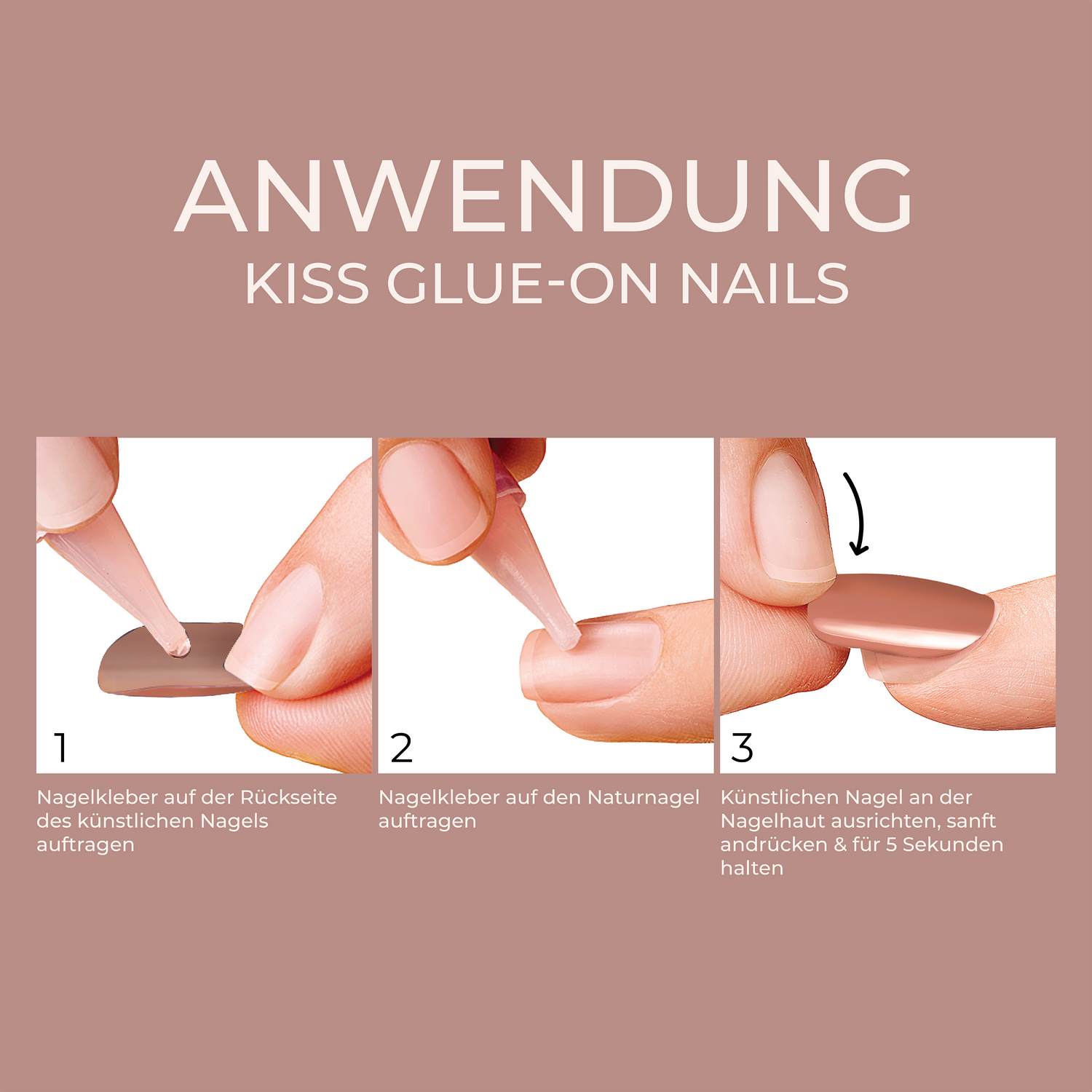 ANWENDUNG
KISS GLUE-ON NAILS

1

Nagelkleber auf der Rückseite des künstlichen Nagels auftragen

2

Nagelkleber auf den Naturnagel auftragen

3

Künstlichen Nagel an der Nagelhaut ausrichten, sanft andrücken & für 5 Sekunden halten