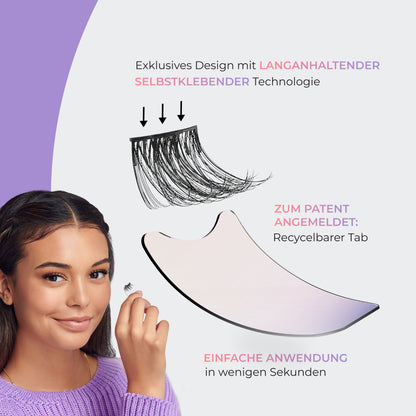 Exklusives Design mit LANGANHALTENDER SELBSTKLEBENDER Technologie

ZUM PATENT ANGEMELDET:
Recycelbarer Tab

EINFACHE ANWENDUNG
in wenigen Sekunden