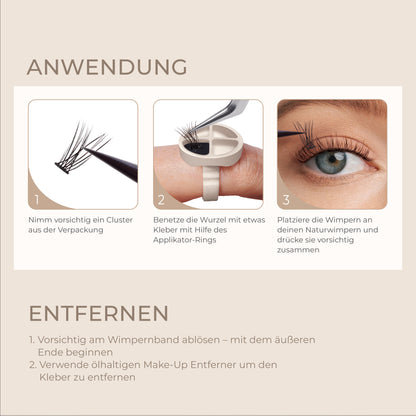 ANWENDUNG

1

Nimm vorsichtig ein Cluster aus der Verpackung

2

Benetze die Wurzel mit etwas Kleber mit Hilfe des Applikator-Rings

3

Platziere die Wimpern an deinen Naturwimpern und drücke sie vorsichtig zusammen

ENTFERNEN

1. Vorsichtig am Wimpernband ablösen – mit dem äußeren Ende beginnen
2. Verwende ölhaltigen Make-Up Entferner um den Kleber zu entfernen