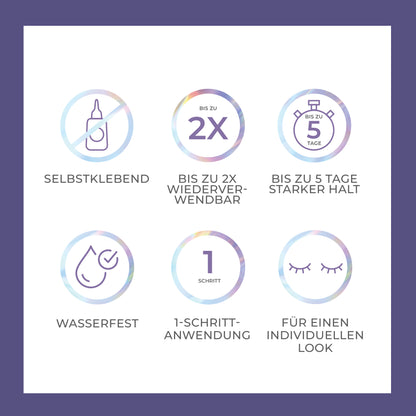 SELBSTKLEBEND

BIS ZU
2X

BIS ZU 2X WIEDERVERWENDBAR

BIS ZU
5
TAGE

BIS ZU 5 TAGE STARKER HALT

WASSERFEST

1
SCHRITT

1-SCHRITT-ANWENDUNG

FÜR EINEN INDIVIDUELLEN LOOK